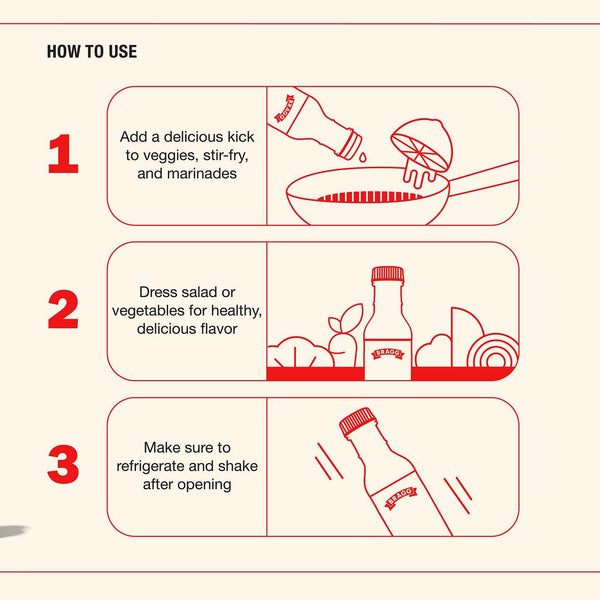 HOW TO USE

1

Add a delicious kick to veggies, stir-fry, and marinades

BRAGG

2

Dress salad or vegetables for healthy, delicious flavor

BRAGG

3

Make sure to refrigerate and shake after opening

BRAGG